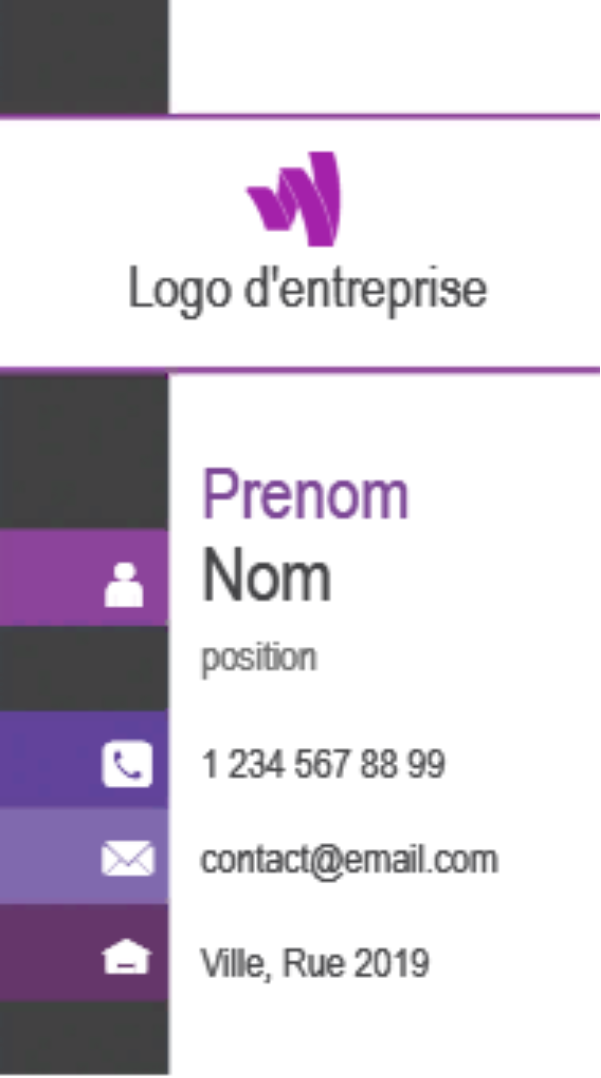 Logo d'entreprise

Prenom
Nom
position

1 234 567 88 99

contact@email.com

Ville, Rue 2019